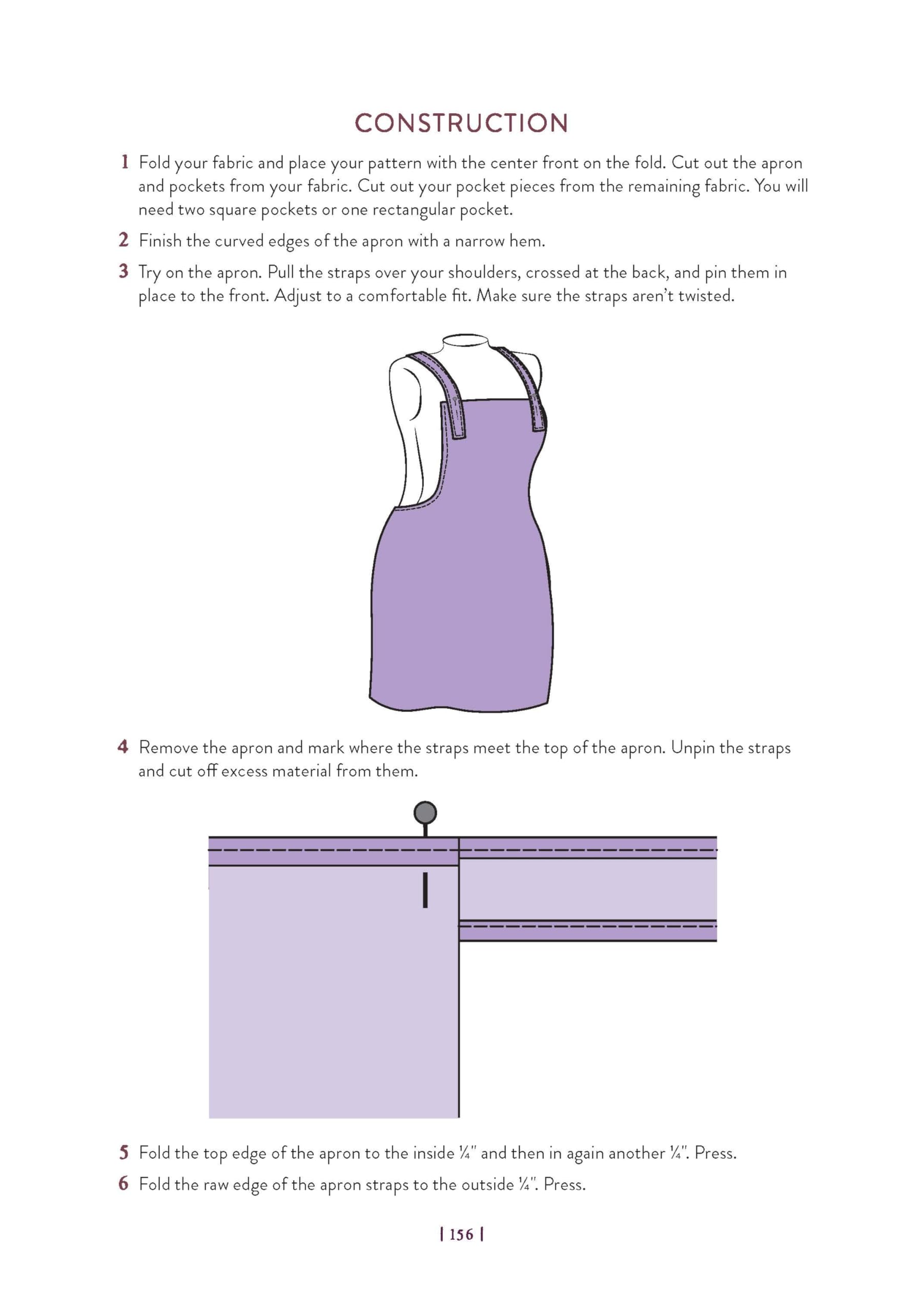 CONSTRUCTION

1 Fold your fabric and place your pattern with the center front on the fold. Cut out the apron and pockets from your fabric. Cut out your pocket pieces from the remaining fabric. You will need two square pockets or one rectangular pocket.

2 Finish the curved edges of the apron with a narrow hem.

3 Try on the apron. Pull the straps over your shoulders, crossed at the back, and pin them in place to the front. Adjust to a comfortable fit. Make sure the straps aren't twisted.

4 Remove the apron and mark where the straps meet the top of the apron. Unpin the straps and cut off excess material from them.

5 Fold the top edge of the apron to the inside ¼" and then in again another ¼". Press.

6 Fold the raw edge of the apron straps to the outside ¼". Press.

| 156 |